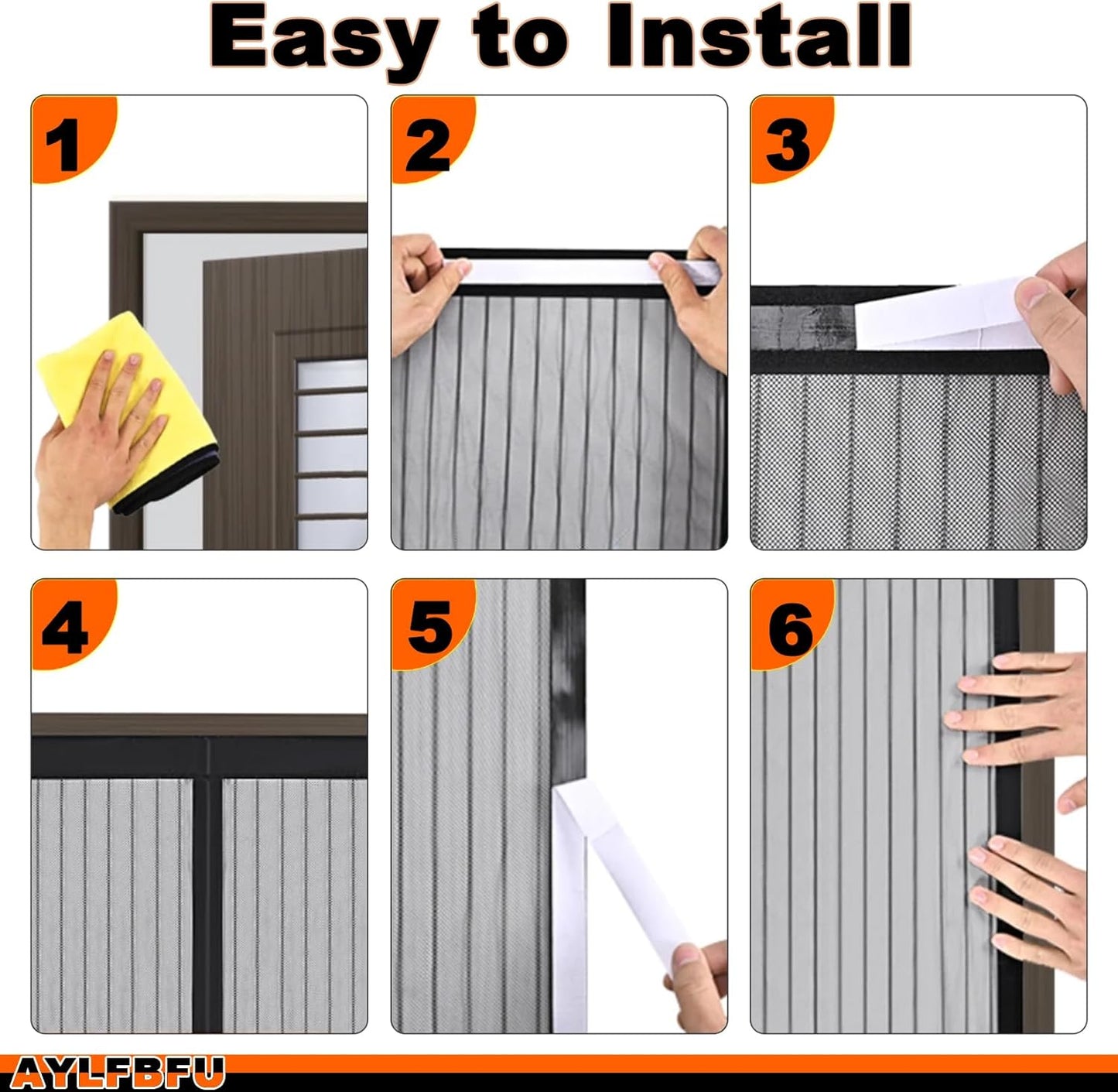 Easy to Install

1

2

3

4

5

6

AYLFBFU