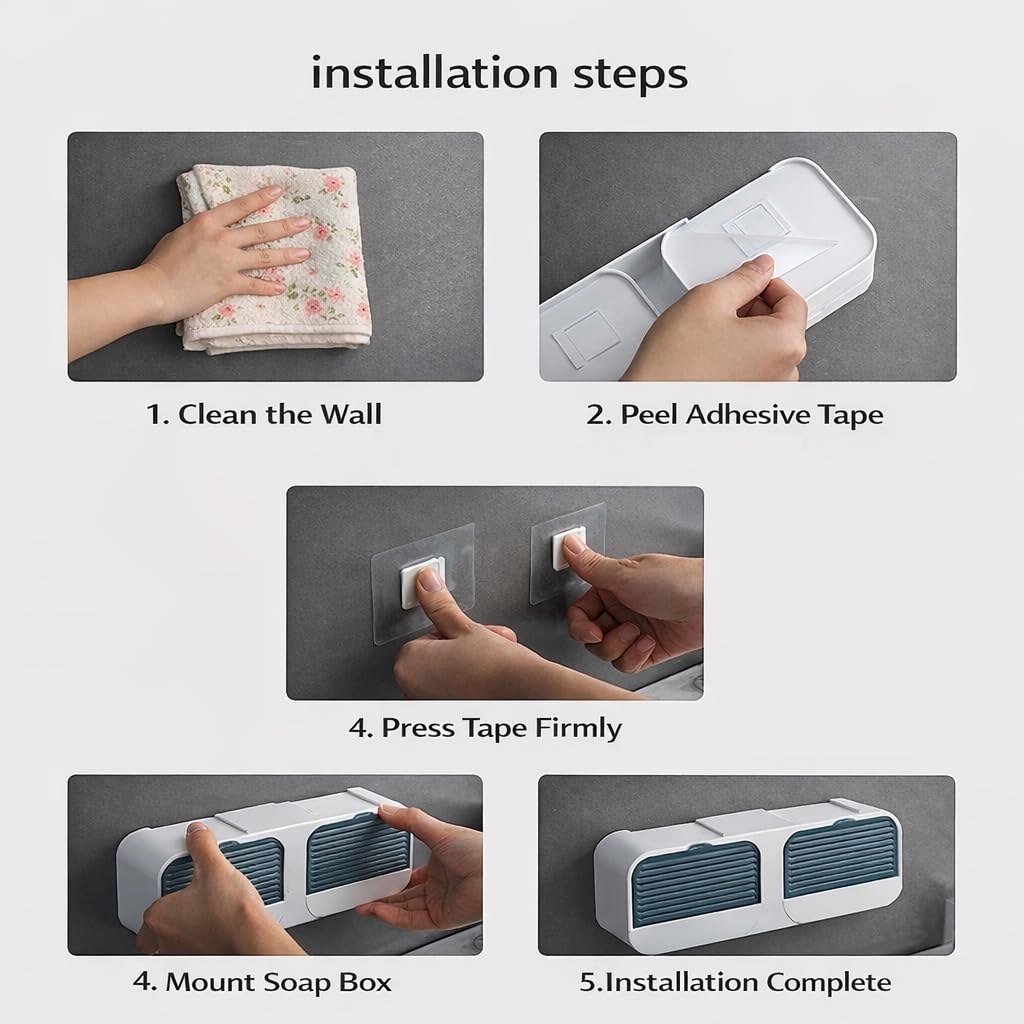 installation steps

1. Clean the Wall

2. Peel Adhesive Tape

4. Press Tape Firmly

4. Mount Soap Box

5.Installation Complete